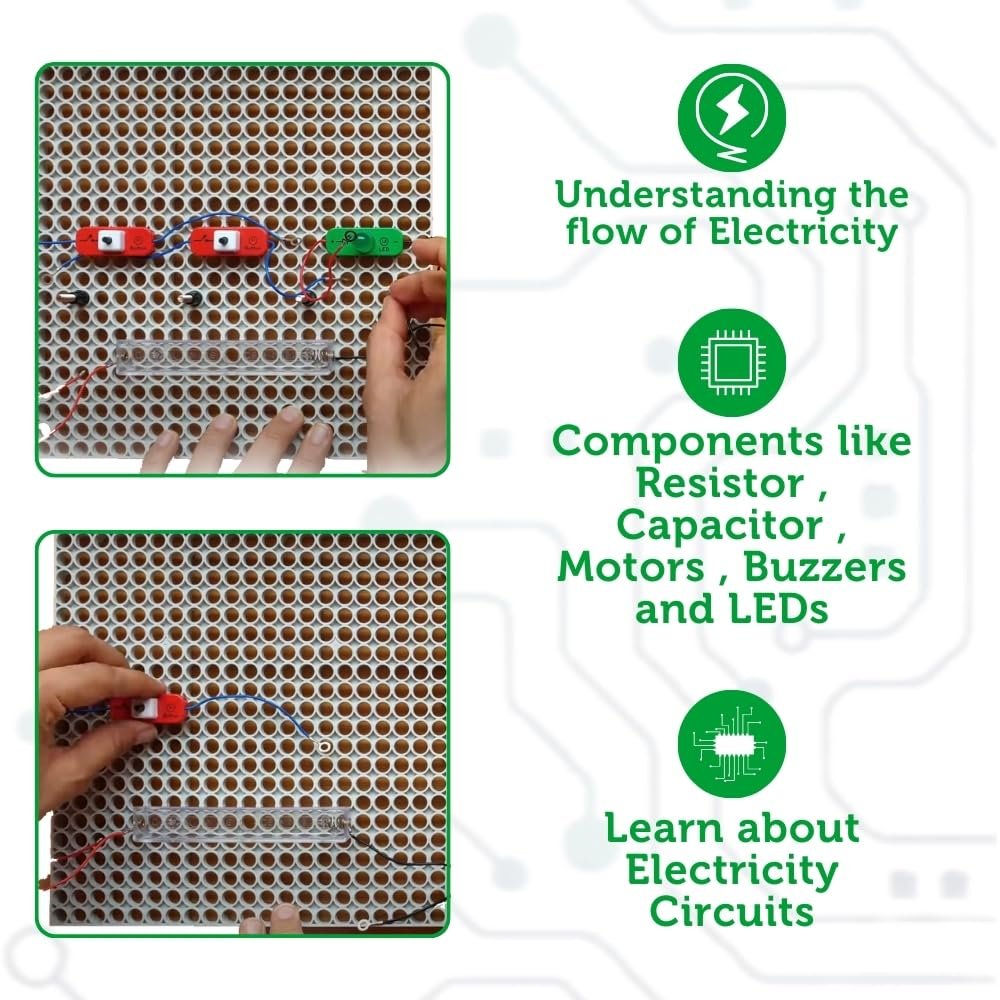 Understanding the flow of Electricity

Components like Resistor , Capacitor , Motors , Buzzers and LEDs

Learn about Electricity Circuits